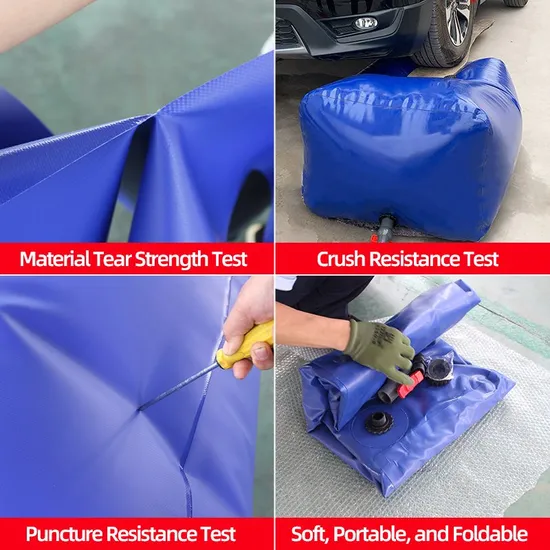 Material Tear Strength Test

Crush Resistance Test

Puncture Resistance Test

Soft, Portable, and Foldable